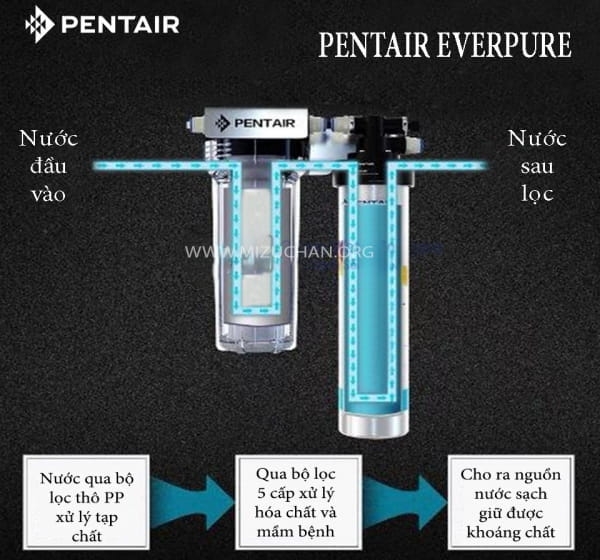 PENTAIR

PENTAIR EVERPURE

PENTAIR

Nước đầu vào

Nước sau lọc

WWW.MIZUCHAN.ORG

Nước qua bộ lọc thô PP xử lý tạp chất

Qua bộ lọc 5 cấp xử lý hóa chất và mầm bệnh

Cho ra nguồn nước sạch giữ được khoáng chất